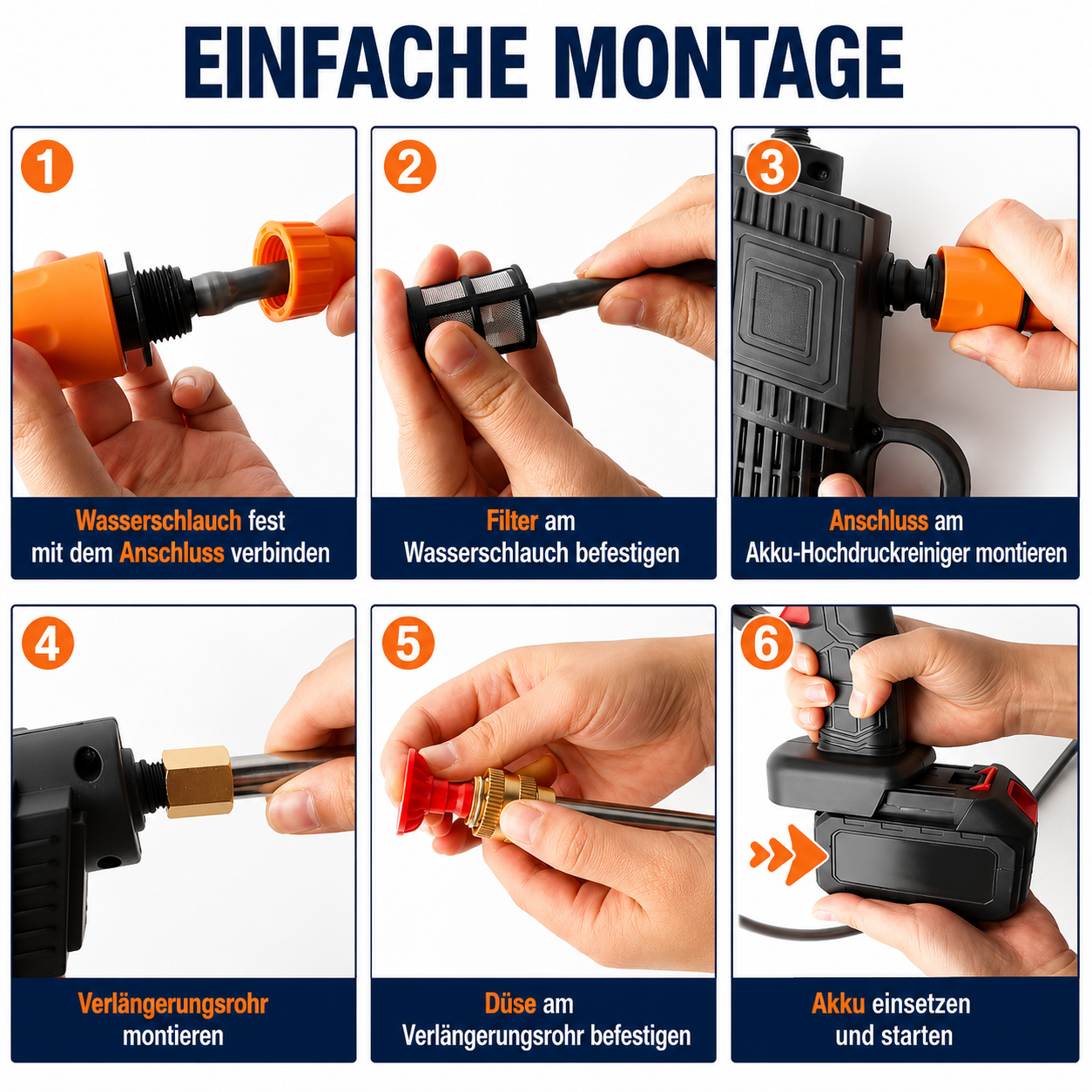 EINFACHE MONTAGE

1
Wasserschlauch fest mit dem Anschluss verbinden

2
Filter am Wasserschlauch befestigen

3
Anschluss am Akku-Hochdruckreiniger montieren

4
Verlängerungsrohr montieren

5
Düse am Verlängerungsrohr befestigen

6
Akku einsetzen und starten